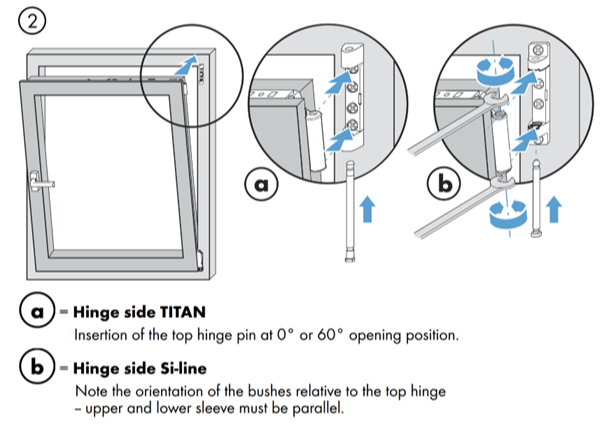 ②

a

b

a = Hinge side TITAN
Insertion of the top hinge pin at 0° or 60° opening position.

b = Hinge side Si-line
Note the orientation of the bushes relative to the top hinge – upper and lower sleeve must be parallel.